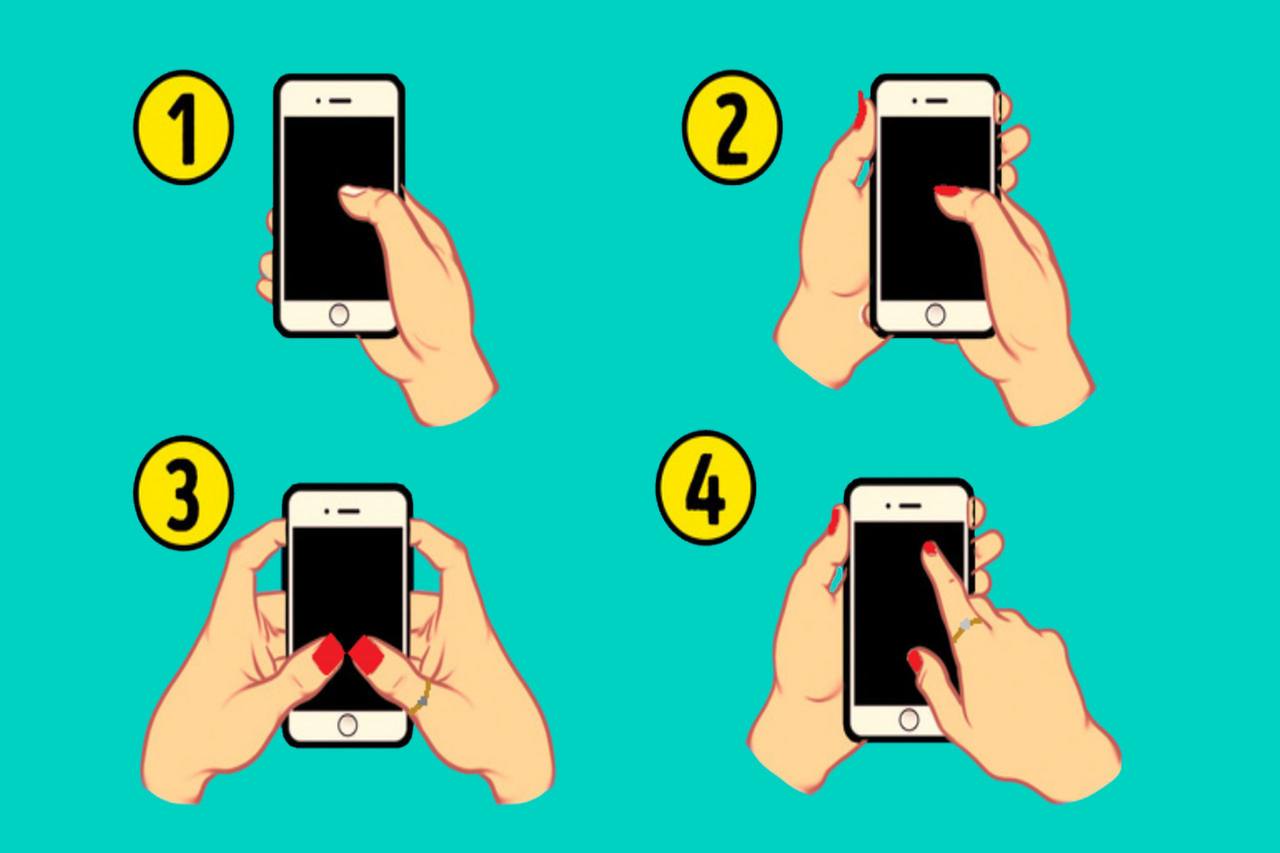 1

2

3

4